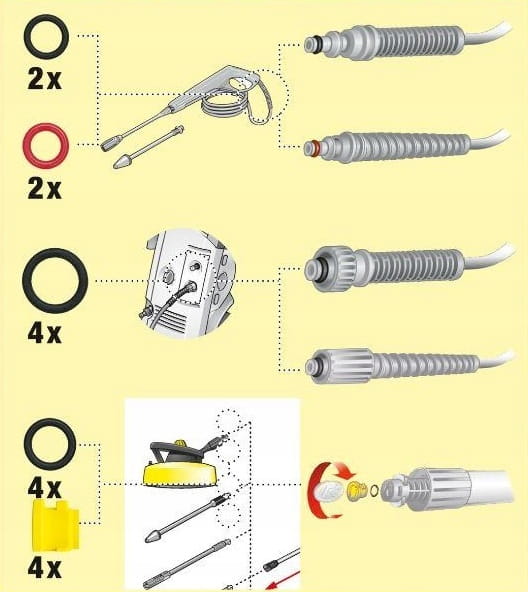 2x

2x

4x

4x

4x